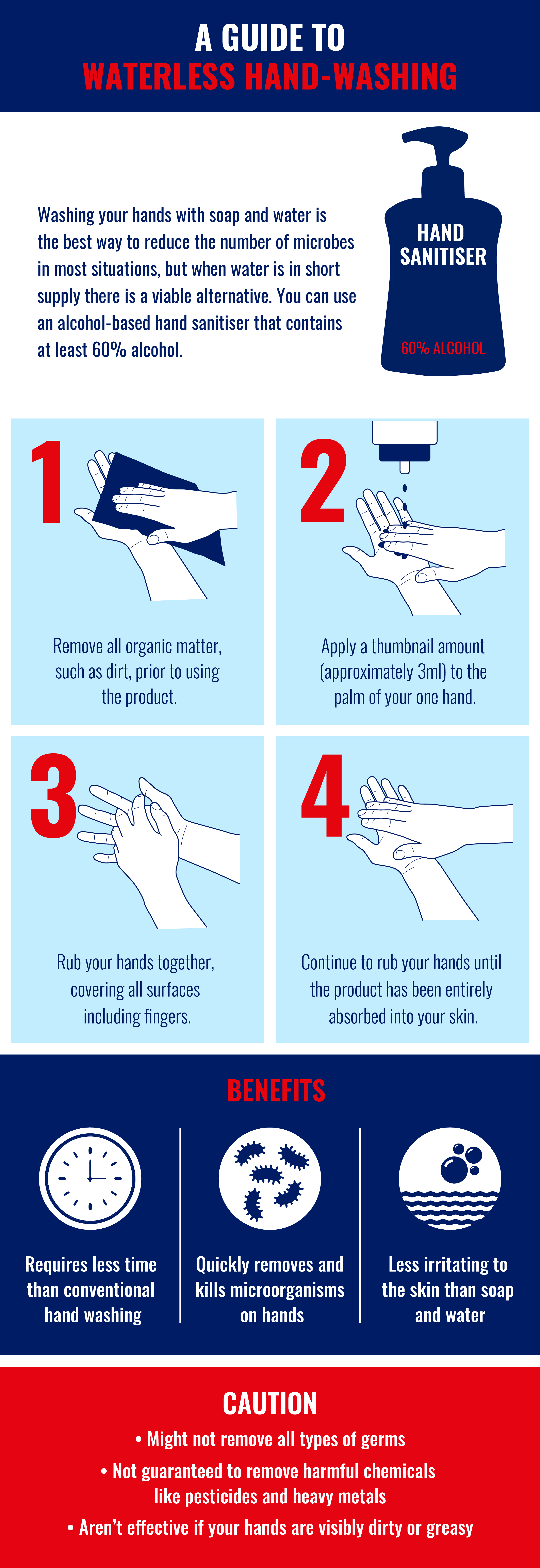 A GUIDE TO
WATERLESS HAND-WASHING

Washing your hands with soap and water is the best way to reduce the number of microbes in most situations, but when water is in short supply there is a viable alternative. You can use an alcohol-based hand sanitiser that contains at least 60% alcohol.

HAND SANITISER

60% ALCOHOL

1

Remove all organic matter, such as dirt, prior to using the product.

2

Apply a thumbnail amount (approximately 3ml) to the palm of your one hand.

3

Rub your hands together, covering all surfaces including fingers.

4

Continue to rub your hands until the product has been entirely absorbed into your skin.

BENEFITS

Requires less time than conventional hand washing

Quickly removes and kills microorganisms on hands

Less irritating to the skin than soap and water

CAUTION

• Might not remove all types of germs

• Not guaranteed to remove harmful chemicals like pesticides and heavy metals

• Aren't effective if your hands are visibly dirty or greasy